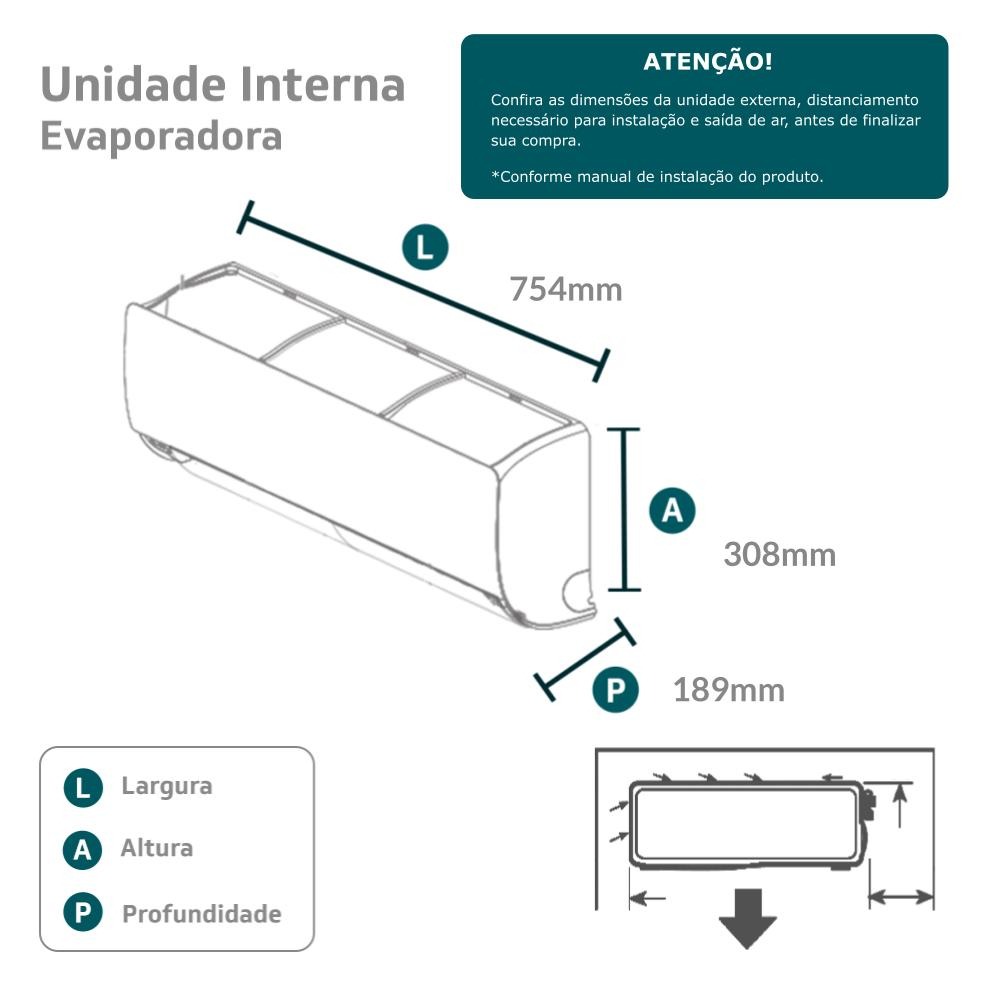 Unidade Interna
Evaporadora

ATENÇÃO!
Confira as dimensões da unidade externa, distanciamento necessário para instalação e saída de ar, antes de finalizar sua compra.

*Conforme manual de instalação do produto.

L
754mm

A
308mm

P
189mm

L Largura
A Altura
P Profundidade