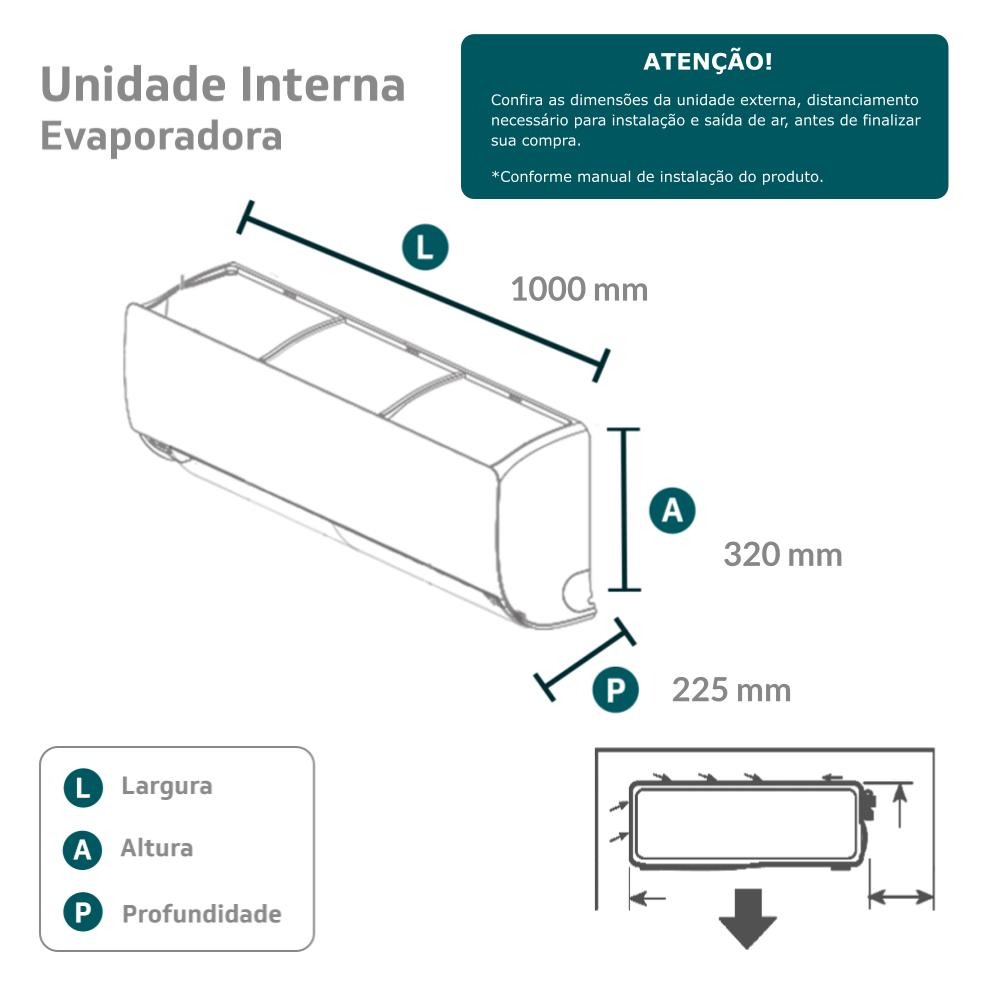 Unidade Interna
Evaporadora

ATENÇÃO!

Confira as dimensões da unidade externa, distanciamento necessário para instalação e saída de ar, antes de finalizar sua compra.

*Conforme manual de instalação do produto.

L

1000 mm

A

320 mm

P

225 mm

L Largura

A Altura

P Profundidade